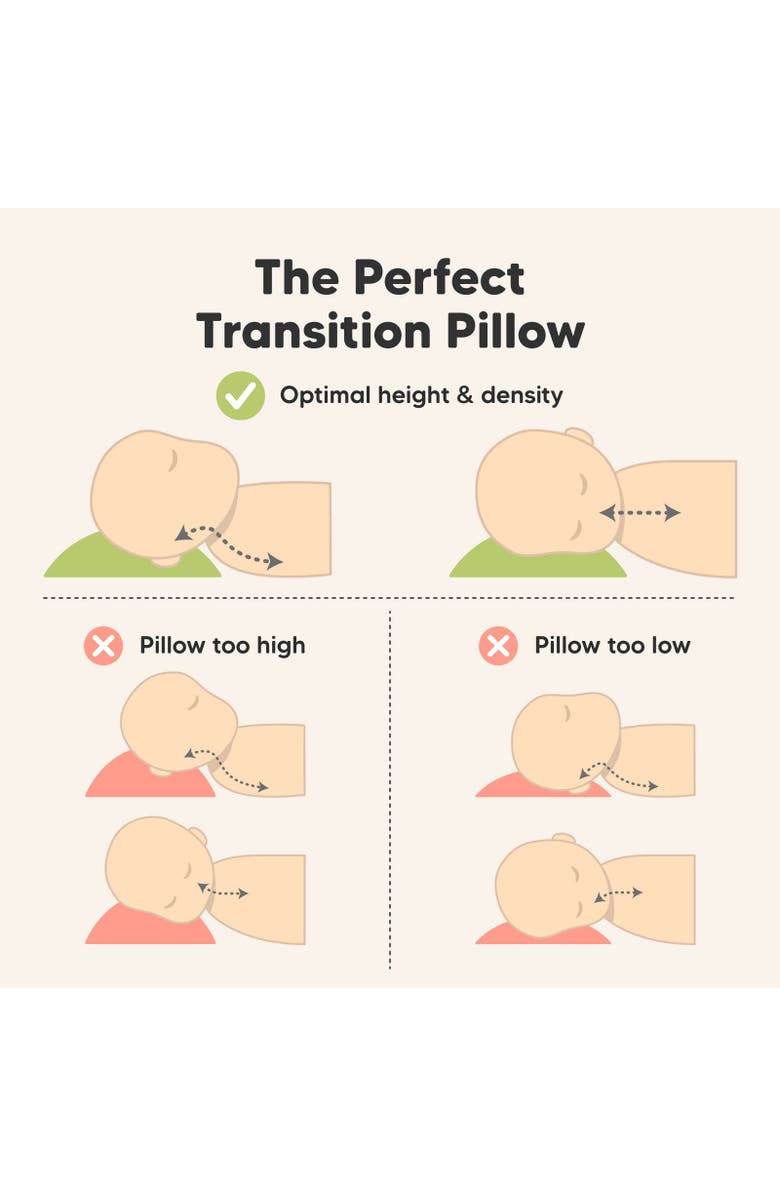 The Perfect Transition Pillow

Optimal height & density

Pillow too high

Pillow too low