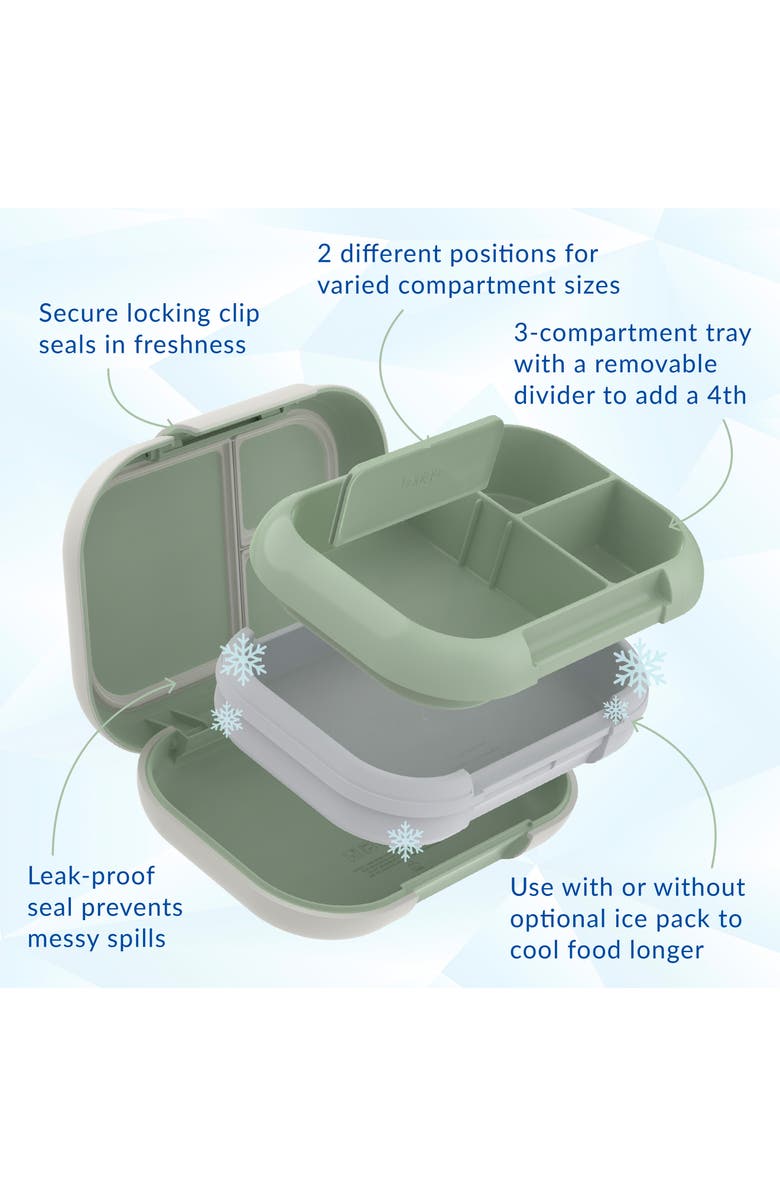 2 different positions for varied compartment sizes

Secure locking clip seals in freshness

3-compartment tray with a removable divider to add a 4th

Leak-proof seal prevents messy spills

Use with or without optional ice pack to cool food longer