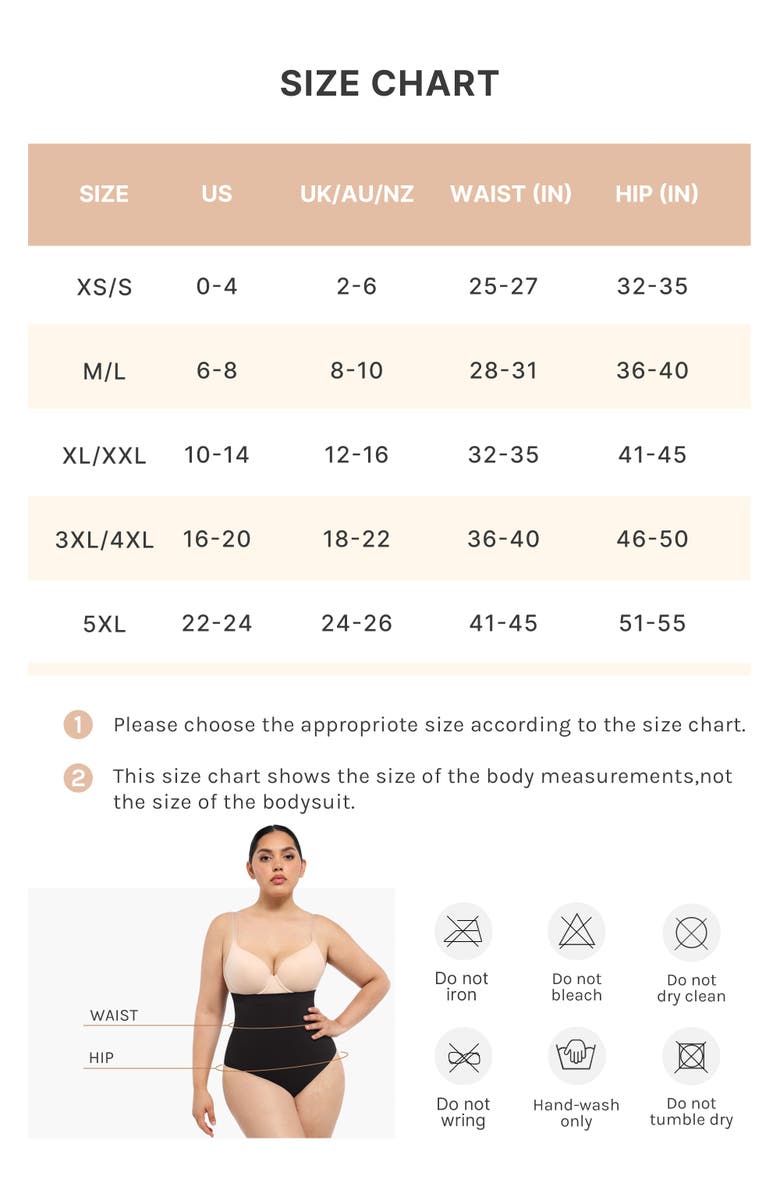 SIZE CHART

| SIZE | US | UK/AU/NZ | WAIST (IN) | HIP (IN) |
|---|---|---|---|---|
| XS/S | 0-4 | 2-6 | 25-27 | 32-35 |
| M/L | 6-8 | 8-10 | 28-31 | 36-40 |
| XL/XXL | 10-14 | 12-16 | 32-35 | 41-45 |
| 3XL/4XL | 16-20 | 18-22 | 36-40 | 46-50 |
| 5XL | 22-24 | 24-26 | 41-45 | 51-55 |

1 Please choose the appropriote size according to the size chart.

2 This size chart shows the size of the body measurements,not the size of the bodysuit.

WAIST

HIP

Do not iron

Do not bleach

Do not dry clean

Do not wring

Hand-wash only

Do not tumble dry