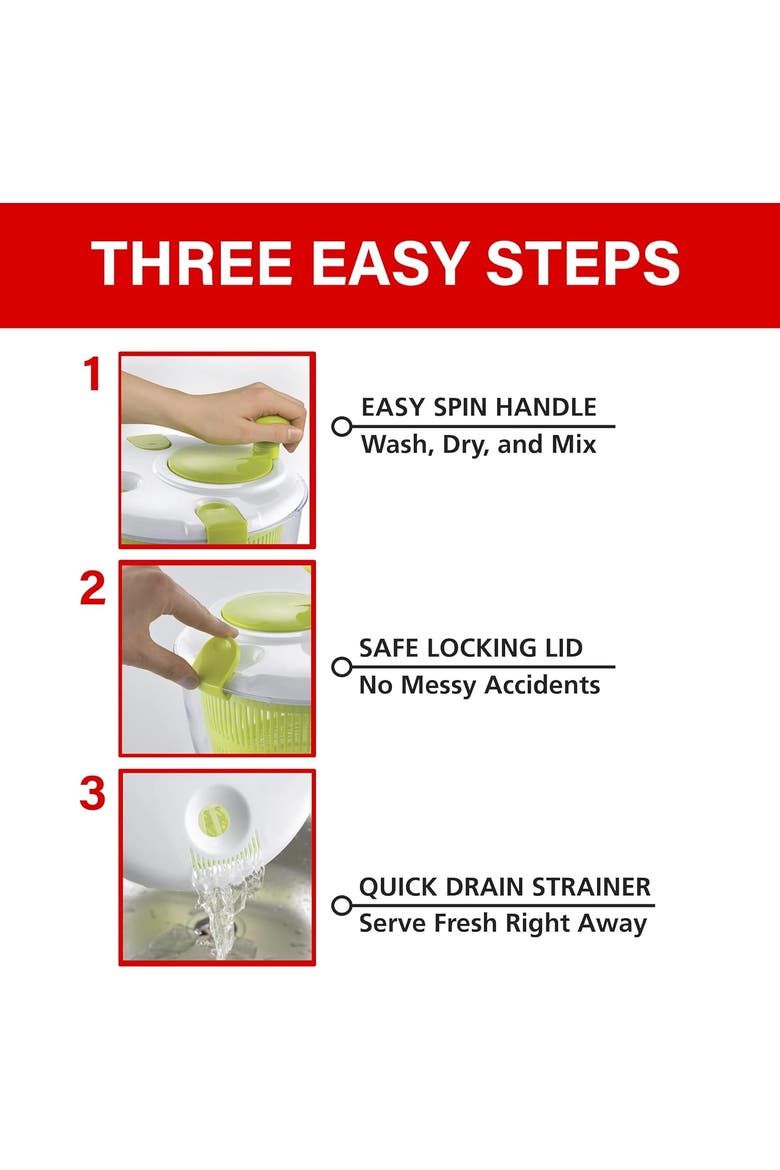 THREE EASY STEPS

1

EASY SPIN HANDLE
Wash, Dry, and Mix

2

SAFE LOCKING LID
No Messy Accidents

3

QUICK DRAIN STRAINER
Serve Fresh Right Away