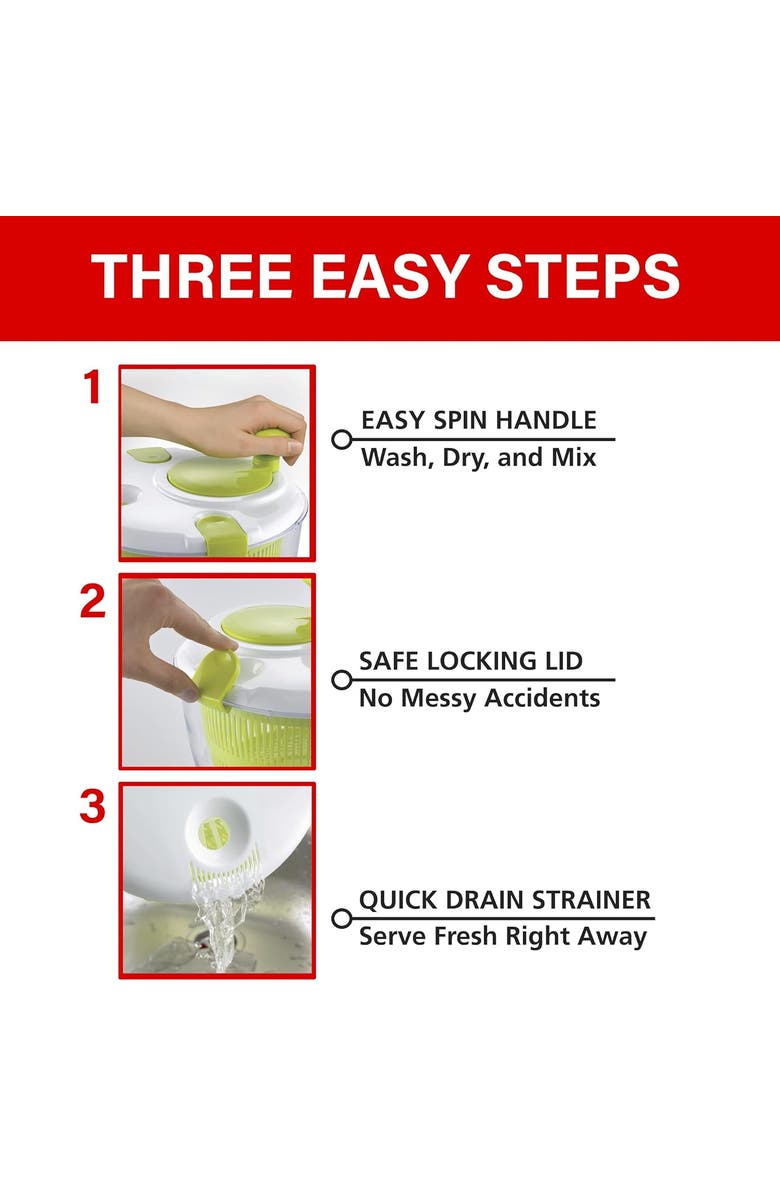 THREE EASY STEPS

1

EASY SPIN HANDLE
Wash, Dry, and Mix

2

SAFE LOCKING LID
No Messy Accidents

3

QUICK DRAIN STRAINER
Serve Fresh Right Away