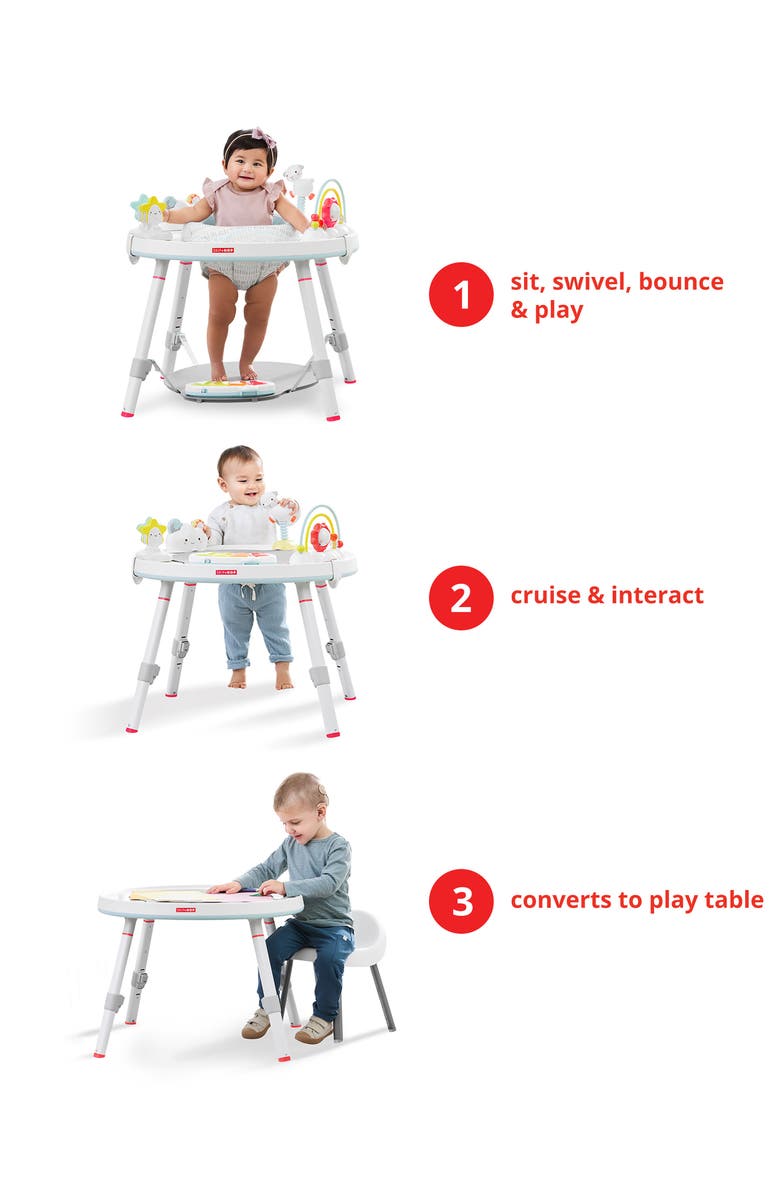 1 sit, swivel, bounce & play

2 cruise & interact

3 converts to play table