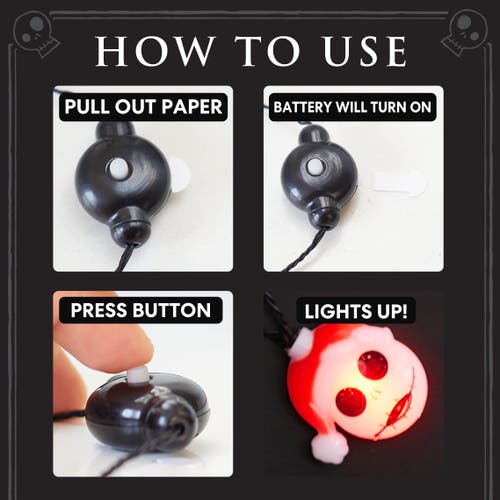 HOW TO USE

PULL OUT PAPER

BATTERY WILL TURN ON

PRESS BUTTON

LIGHTS UP!