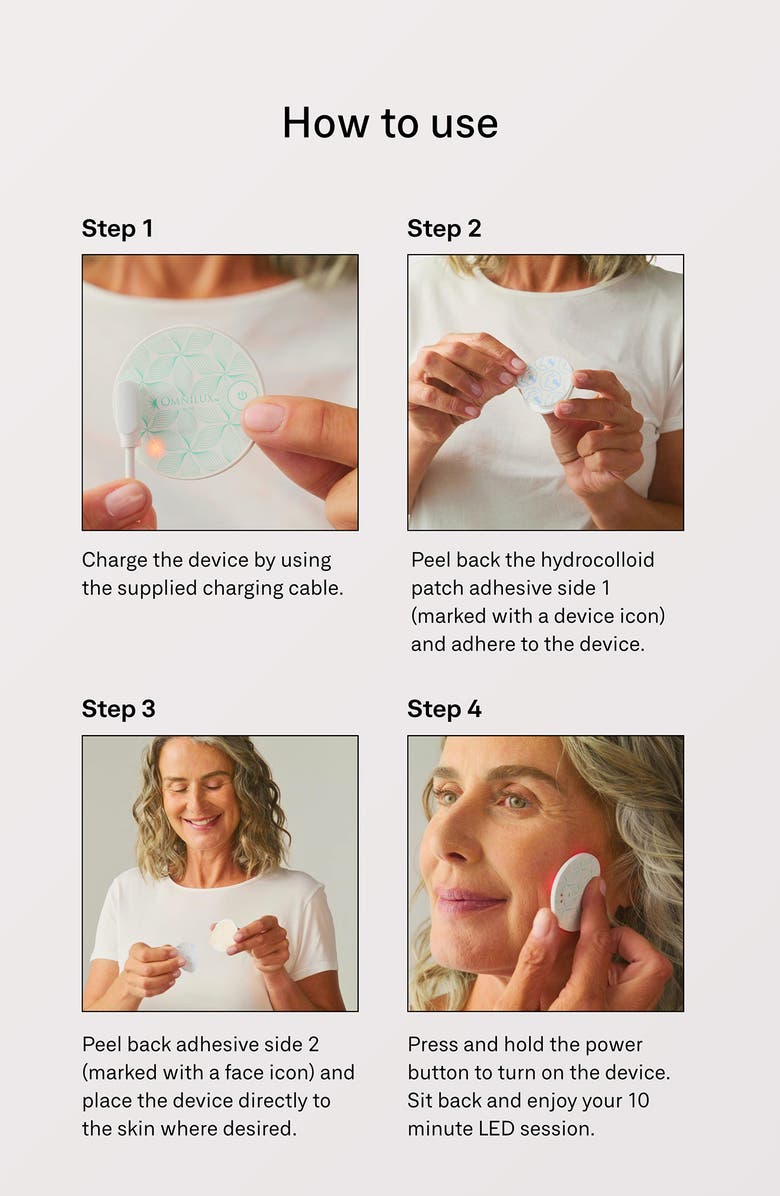 How to use

Step 1

OMNILUX

Charge the device by using the supplied charging cable.

Step 2

Peel back the hydrocolloid patch adhesive side 1 (marked with a device icon) and adhere to the device.

Step 3

Peel back adhesive side 2 (marked with a face icon) and place the device directly to the skin where desired.

Step 4

Press and hold the power button to turn on the device. Sit back and enjoy your 10 minute LED session.