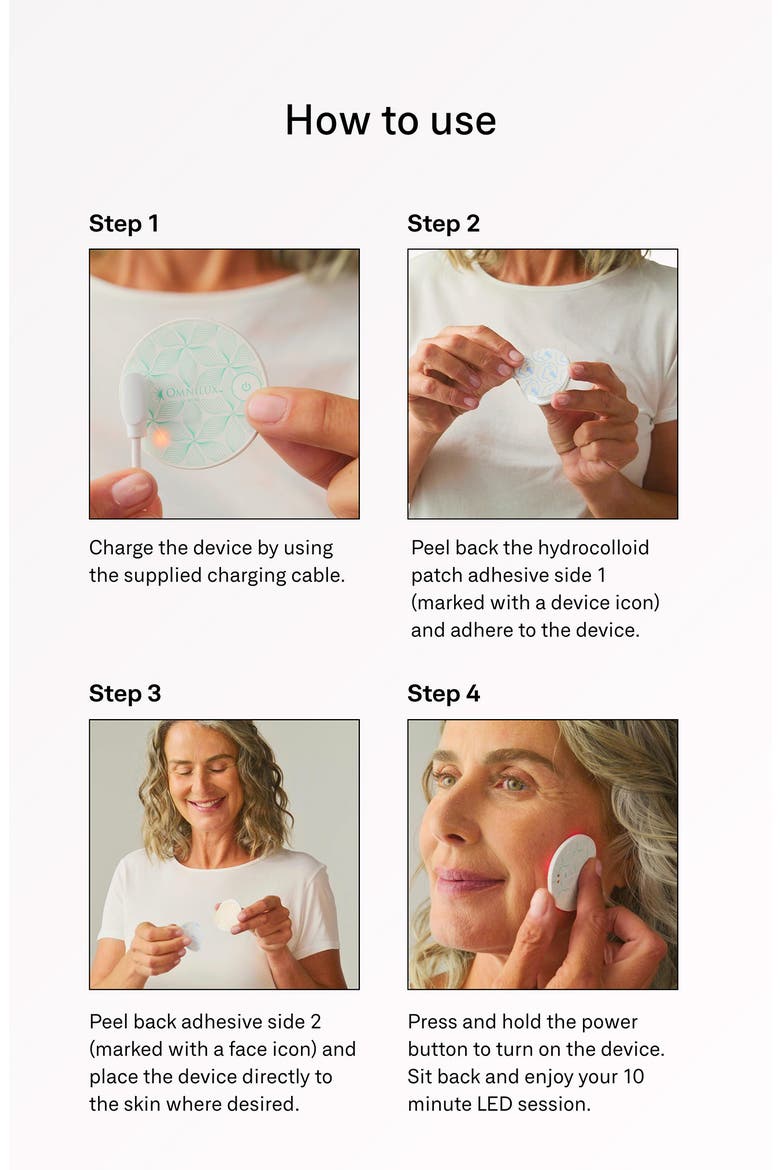 How to use

Step 1

OMNILUX

Charge the device by using the supplied charging cable.

Step 2

Peel back the hydrocolloid patch adhesive side 1 (marked with a device icon) and adhere to the device.

Step 3

Peel back adhesive side 2 (marked with a face icon) and place the device directly to the skin where desired.

Step 4

Press and hold the power button to turn on the device. Sit back and enjoy your 10 minute LED session.