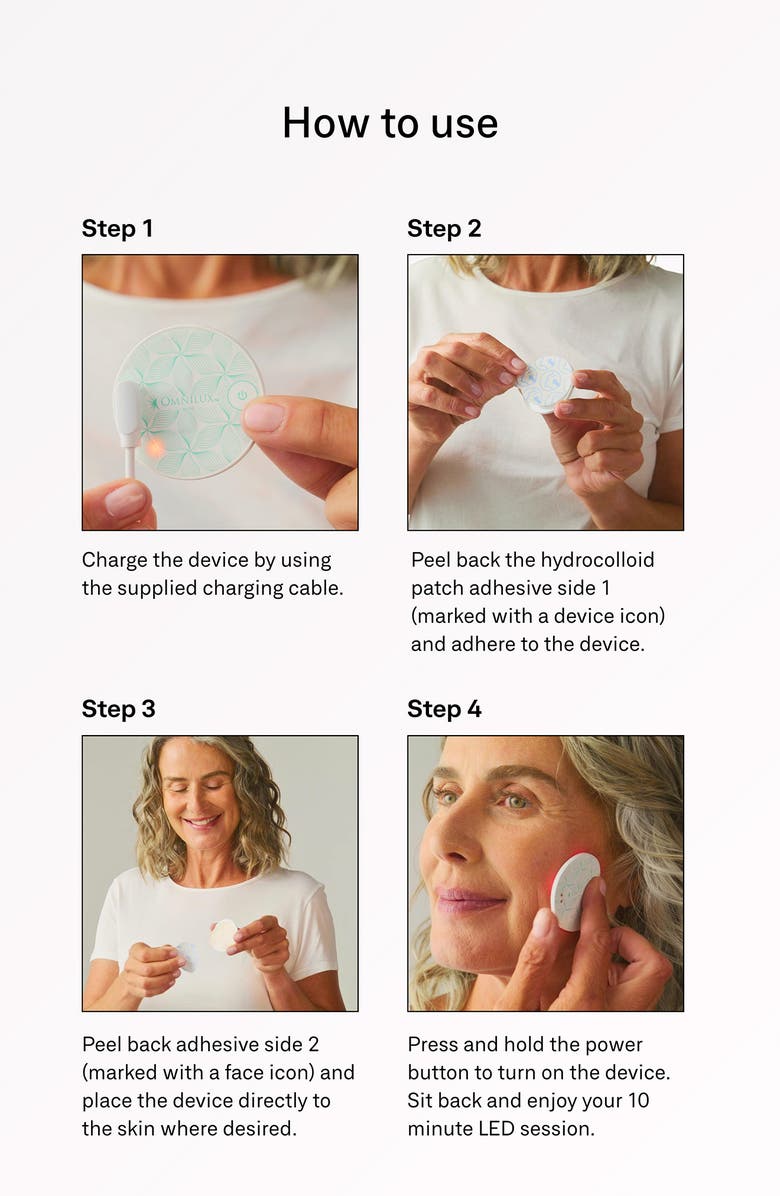 How to use

Step 1

OMNILUX

Charge the device by using the supplied charging cable.

Step 2

Peel back the hydrocolloid patch adhesive side 1 (marked with a device icon) and adhere to the device.

Step 3

Peel back adhesive side 2 (marked with a face icon) and place the device directly to the skin where desired.

Step 4

Press and hold the power button to turn on the device. Sit back and enjoy your 10 minute LED session.