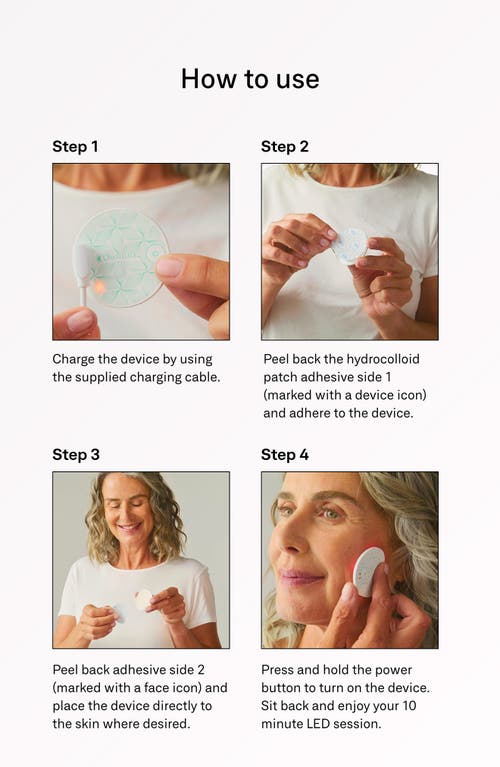 How to use

Step 1

Charge the device by using the supplied charging cable.

Step 2

Peel back the hydrocolloid patch adhesive side 1 (marked with a device icon) and adhere to the device.

Step 3

Peel back adhesive side 2 (marked with a face icon) and place the device directly to the skin where desired.

Step 4

Press and hold the power button to turn on the device. Sit back and enjoy your 10 minute LED session.