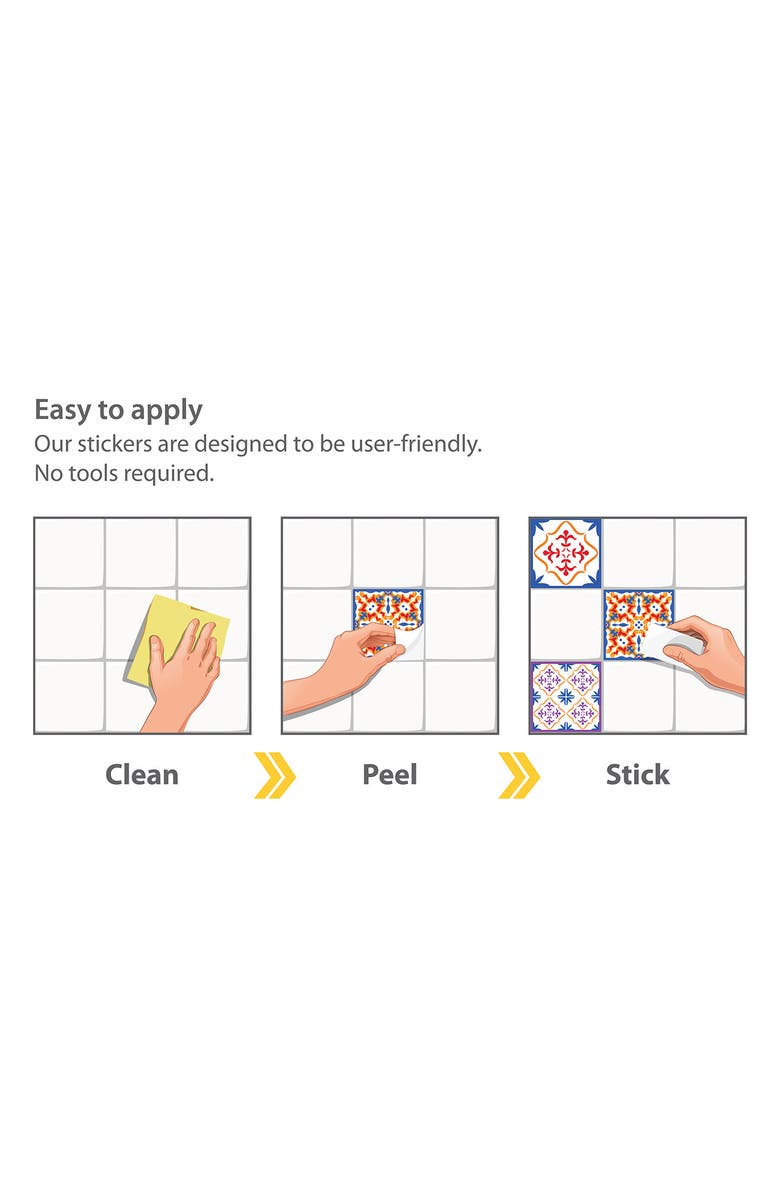 Easy to apply
Our stickers are designed to be user-friendly.
No tools required.

Clean

Peel

Stick