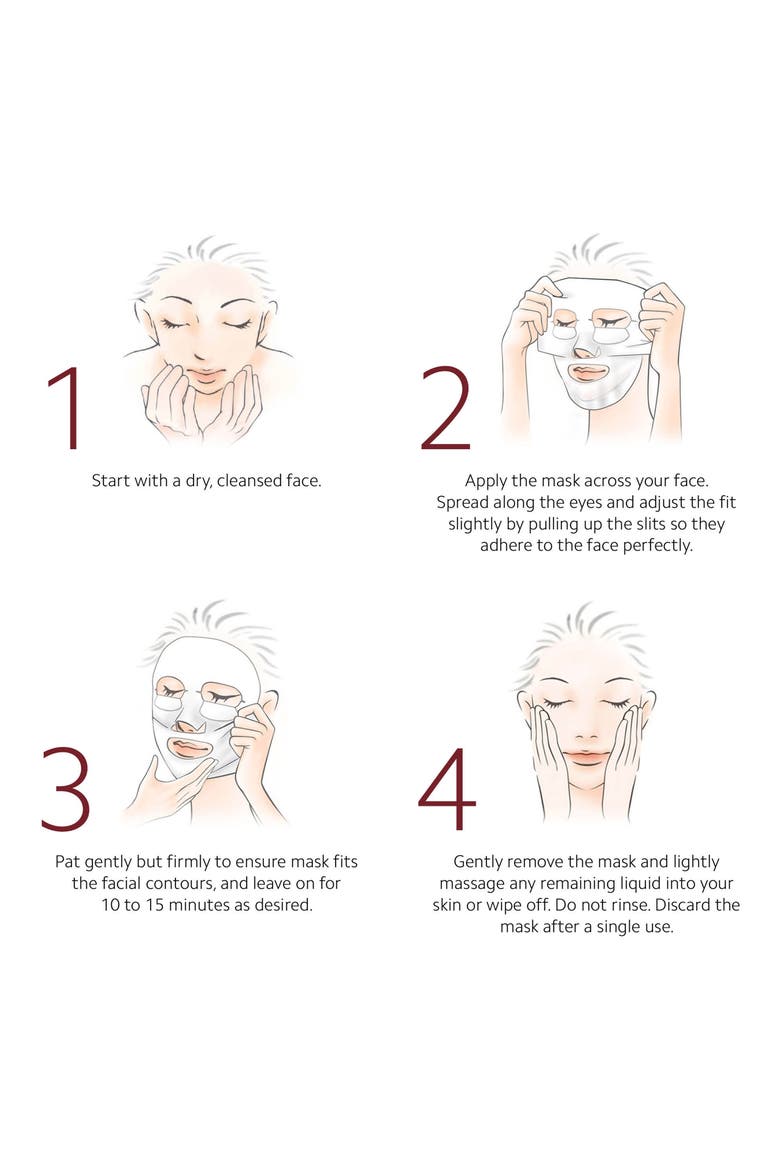 1

Start with a dry, cleansed face.

2

Apply the mask across your face. Spread along the eyes and adjust the fit slightly by pulling up the slits so they adhere to the face perfectly.

3

Pat gently but firmly to ensure mask fits the facial contours, and leave on for 10 to 15 minutes as desired.

4

Gently remove the mask and lightly massage any remaining liquid into your skin or wipe off. Do not rinse. Discard the mask after a single use.