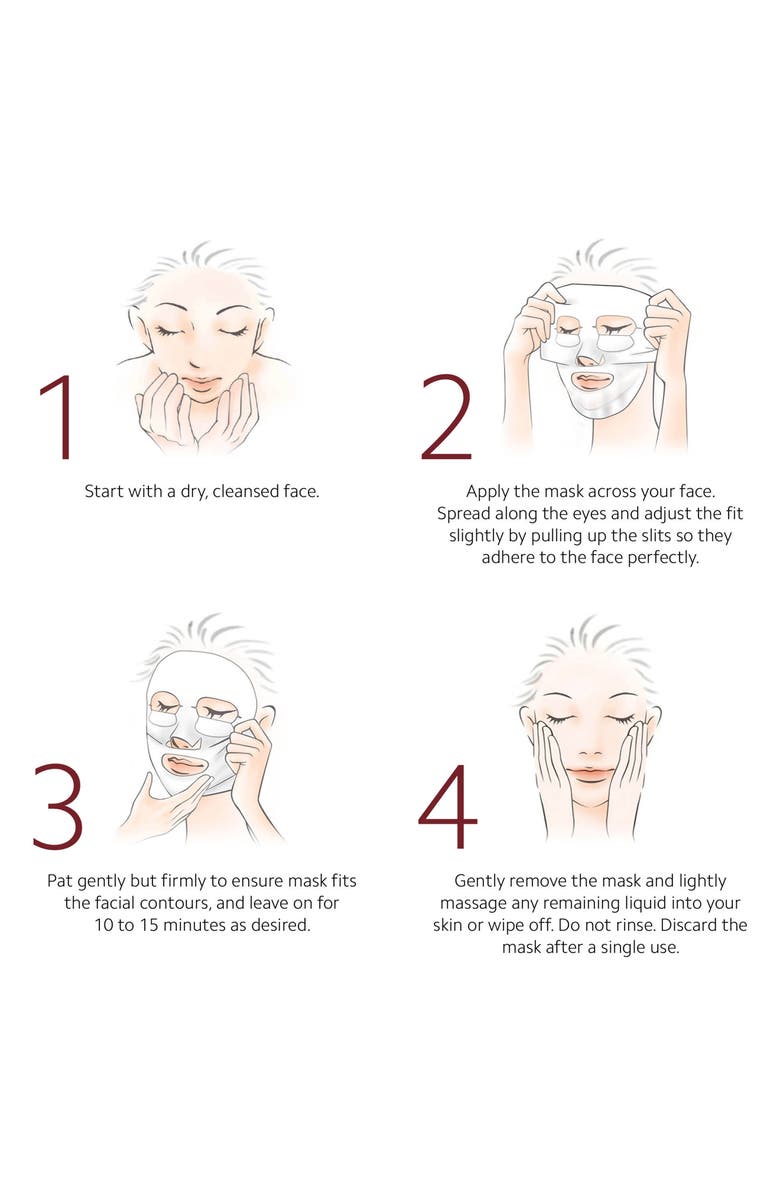 1

Start with a dry, cleansed face.

2

Apply the mask across your face. Spread along the eyes and adjust the fit slightly by pulling up the slits so they adhere to the face perfectly.

3

Pat gently but firmly to ensure mask fits the facial contours, and leave on for 10 to 15 minutes as desired.

4

Gently remove the mask and lightly massage any remaining liquid into your skin or wipe off. Do not rinse. Discard the mask after a single use.