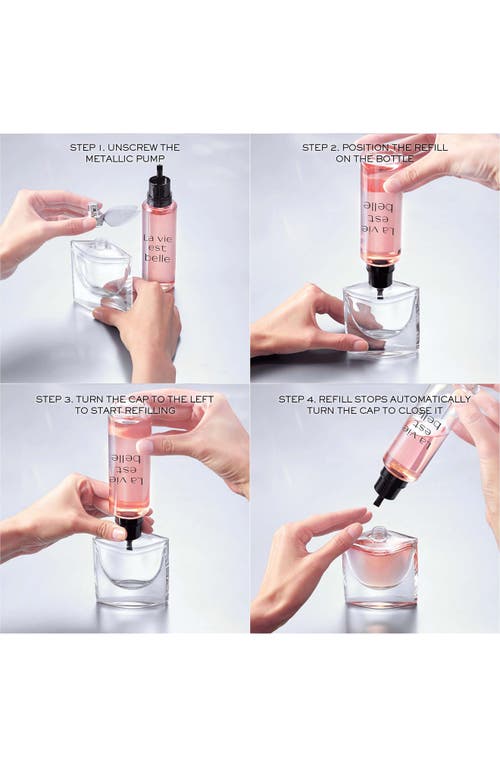 STEP 1. UNSCREW THE METALLIC PUMP

La vie est belle

STEP 2. POSITION THE REFILL ON THE BOTTLE

La vie est belle

STEP 3. TURN THE CAP TO THE LEFT TO START REFILLING

La vie est belle

STEP 4. REFILL STOPS AUTOMATICALLY TURN THE CAP TO CLOSE IT

La vie est belle