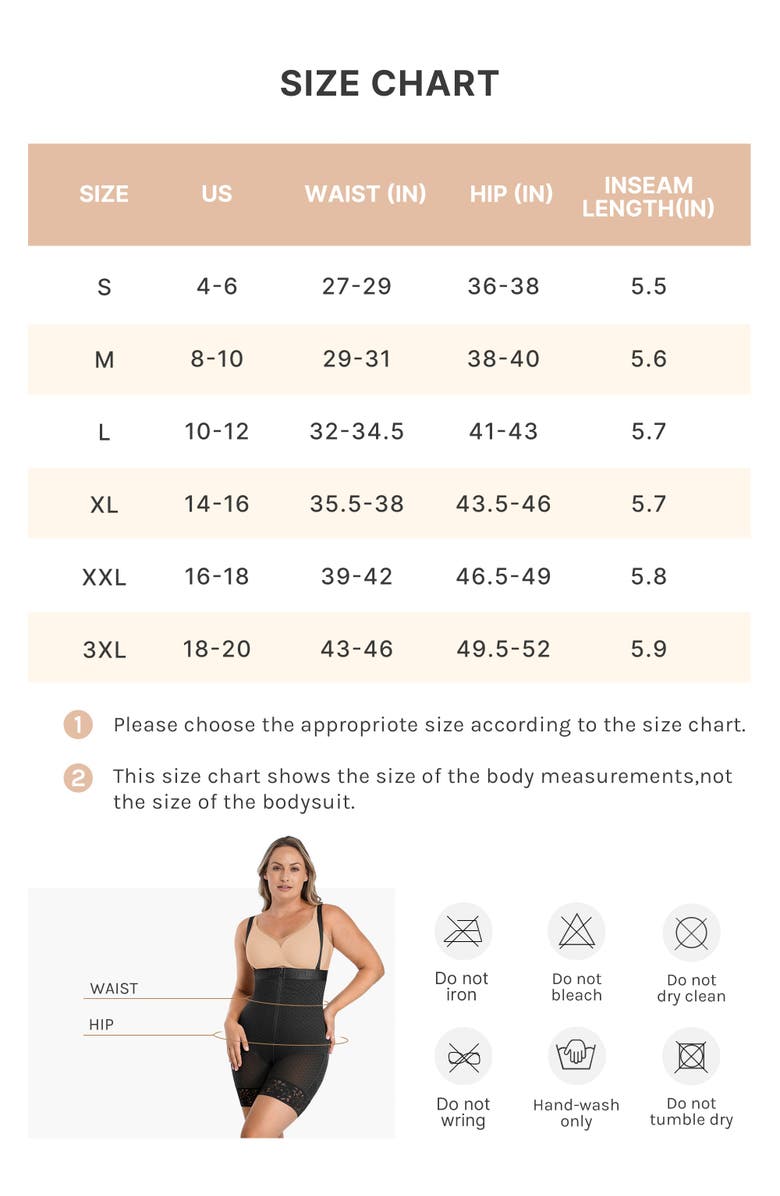 SIZE CHART

| SIZE | US | WAIST (IN) | HIP (IN) | INSEAM LENGTH(IN) |
|---|---|---|---|---|
| S | 4-6 | 27-29 | 36-38 | 5.5 |
| M | 8-10 | 29-31 | 38-40 | 5.6 |
| L | 10-12 | 32-34.5 | 41-43 | 5.7 |
| XL | 14-16 | 35.5-38 | 43.5-46 | 5.7 |
| XXL | 16-18 | 39-42 | 46.5-49 | 5.8 |
| 3XL | 18-20 | 43-46 | 49.5-52 | 5.9 |

1 Please choose the appropriote size according to the size chart.

2 This size chart shows the size of the body measurements,not the size of the bodysuit.

WAIST
HIP

Do not iron
Do not bleach
Do not dry clean
Do not wring
Hand-wash only
Do not tumble dry