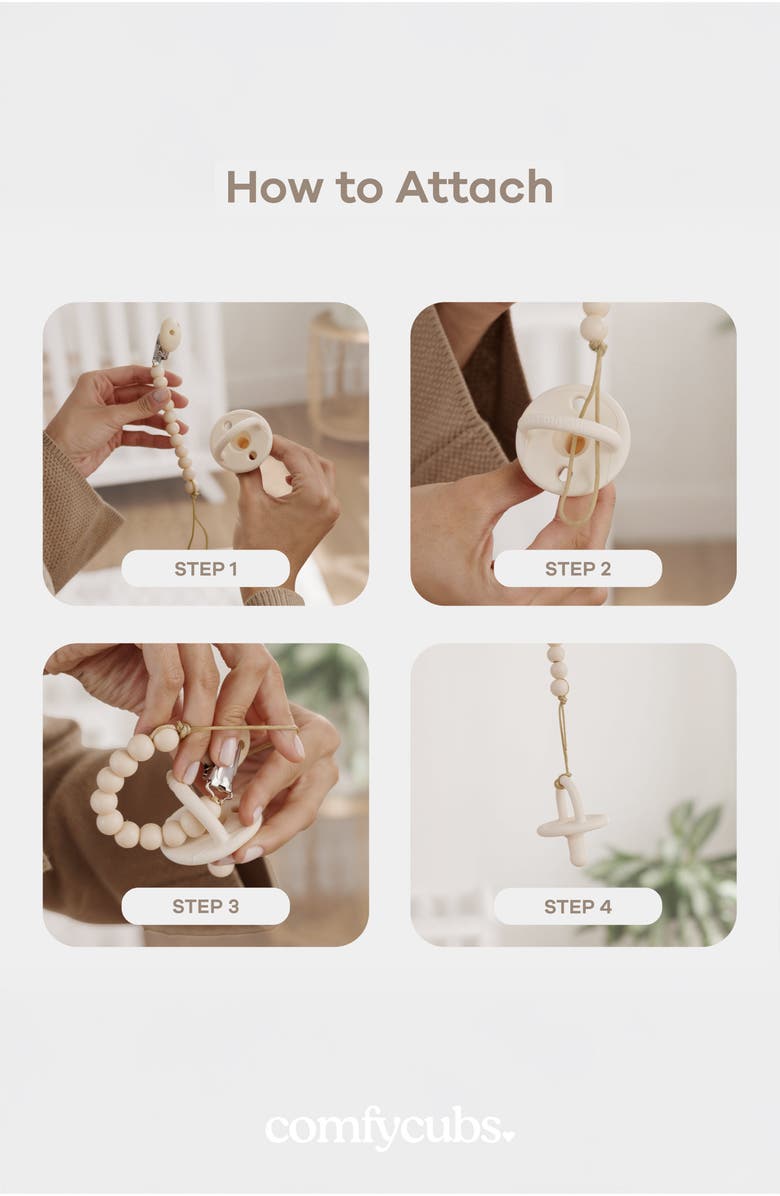 How to Attach

STEP 1

STEP 2

STEP 3

STEP 4

comfycubs