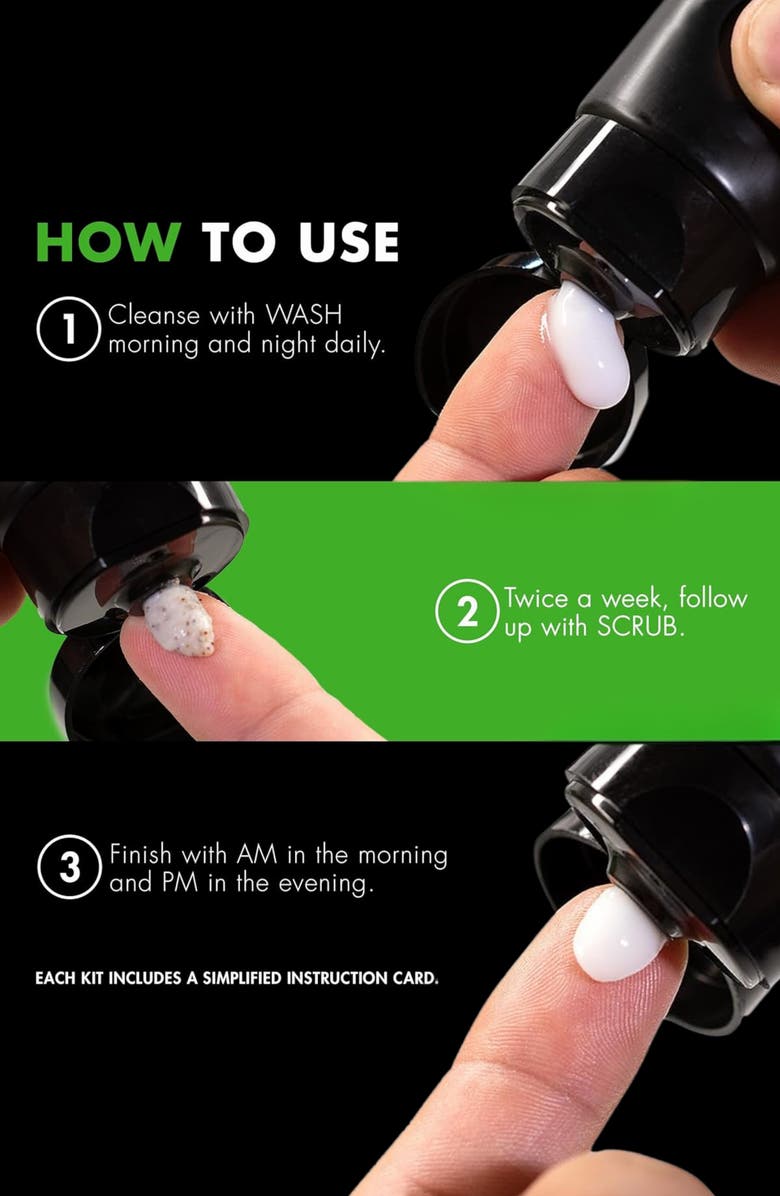 HOW TO USE

1 Cleanse with WASH morning and night daily.

2 Twice a week, follow up with SCRUB.

3 Finish with AM in the morning and PM in the evening.

EACH KIT INCLUDES A SIMPLIFIED INSTRUCTION CARD.