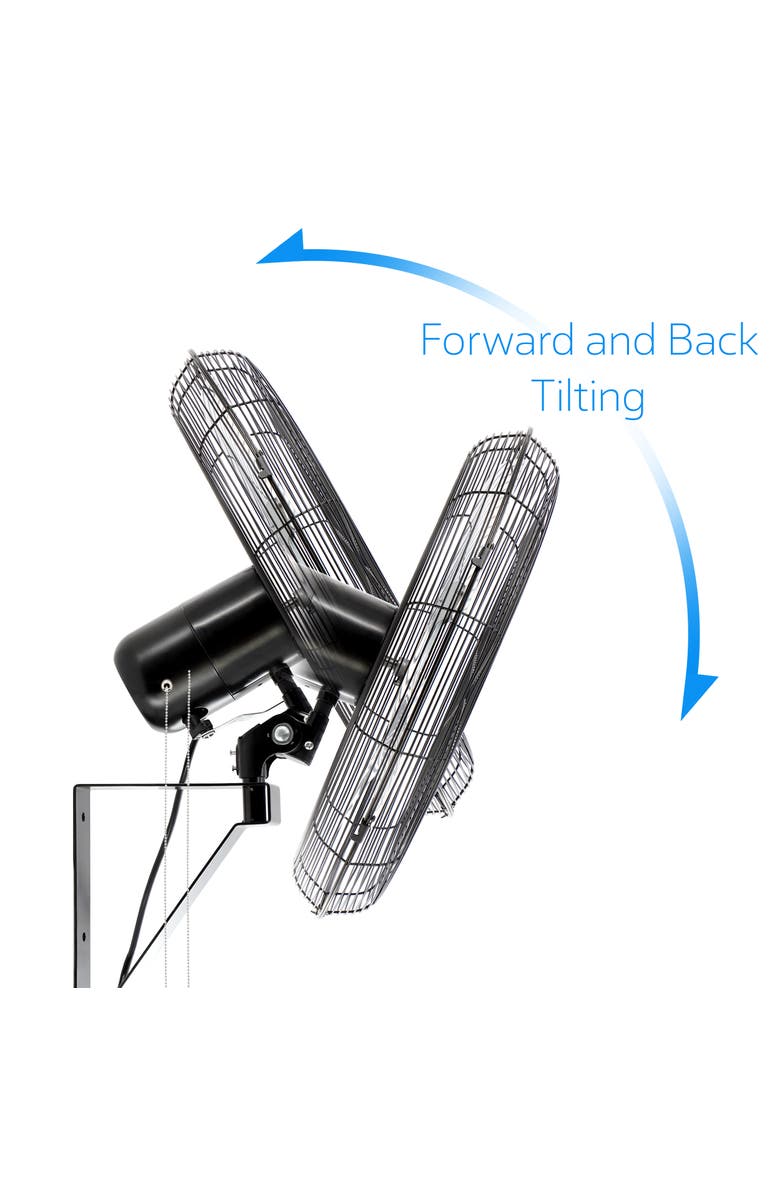 Forward and Back
Tilting