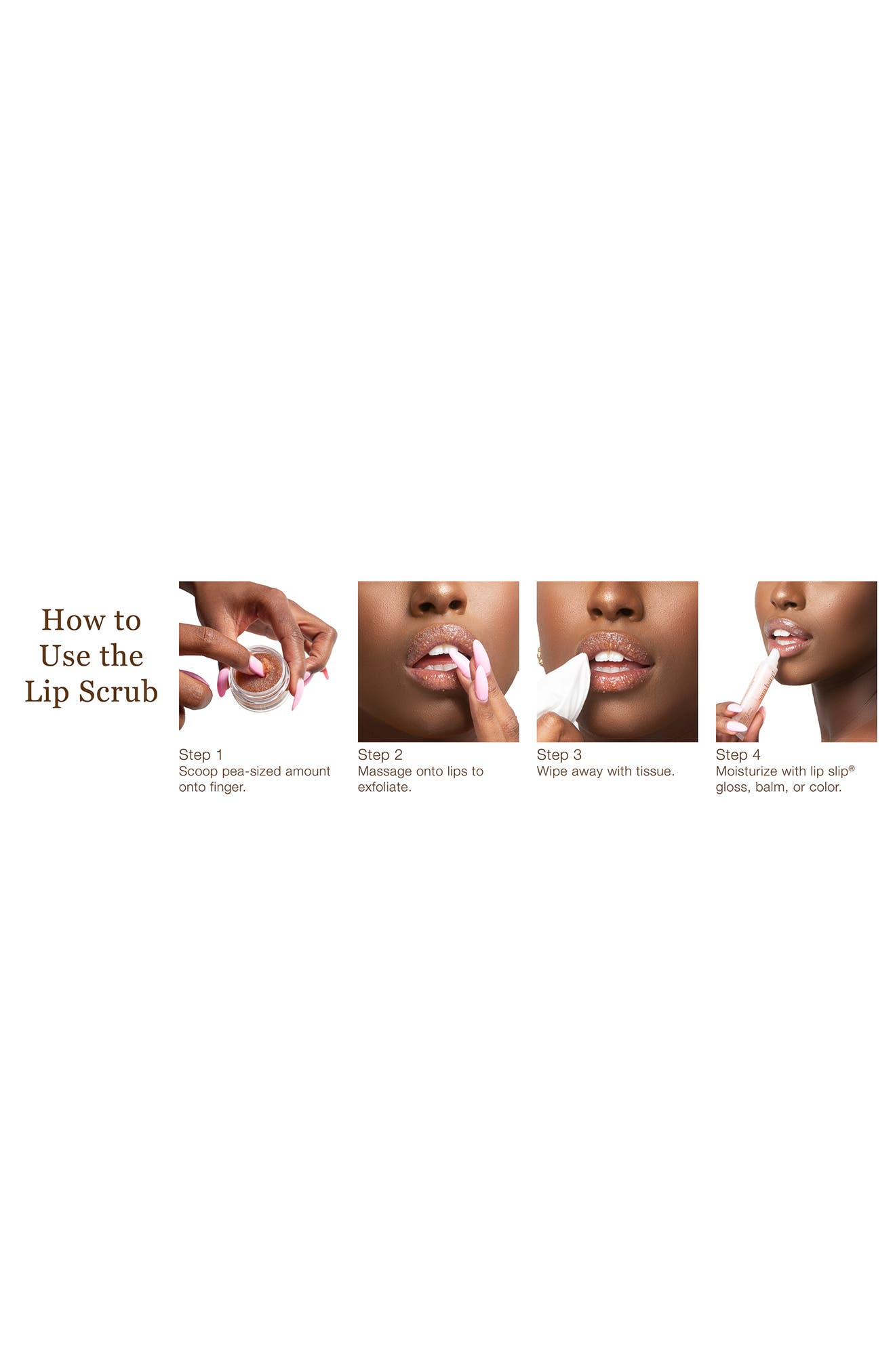 How to Use the Lip Scrub

Step 1
Scoop pea-sized amount onto finger.

Step 2
Massage onto lips to exfoliate.

Step 3
Wipe away with tissue.

Step 4
Moisturize with lip slip® gloss, balm, or color.