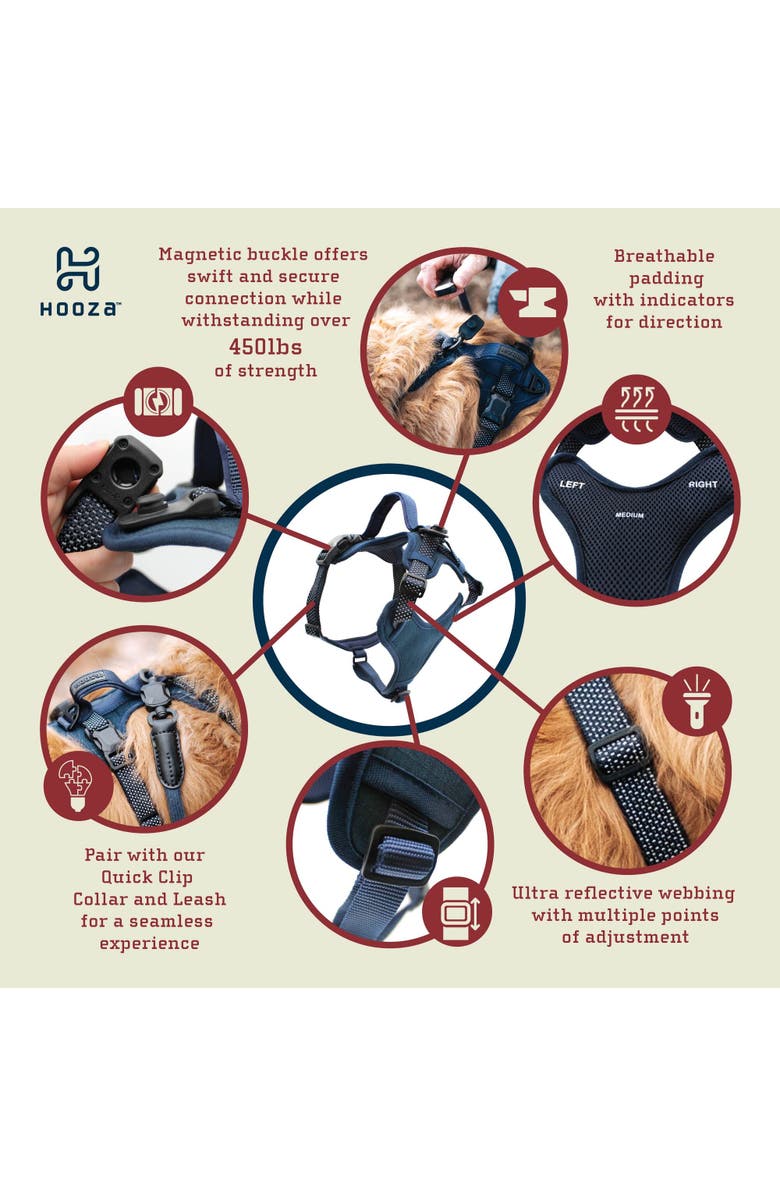 HOOZA™

Magnetic buckle offers swift and secure connection while withstanding over 450lbs of strength

Breathable padding with indicators for direction

LEFT RIGHT MEDIUM

Pair with our Quick Clip Collar and Leash for a seamless experience

Ultra reflective webbing with multiple points of adjustment