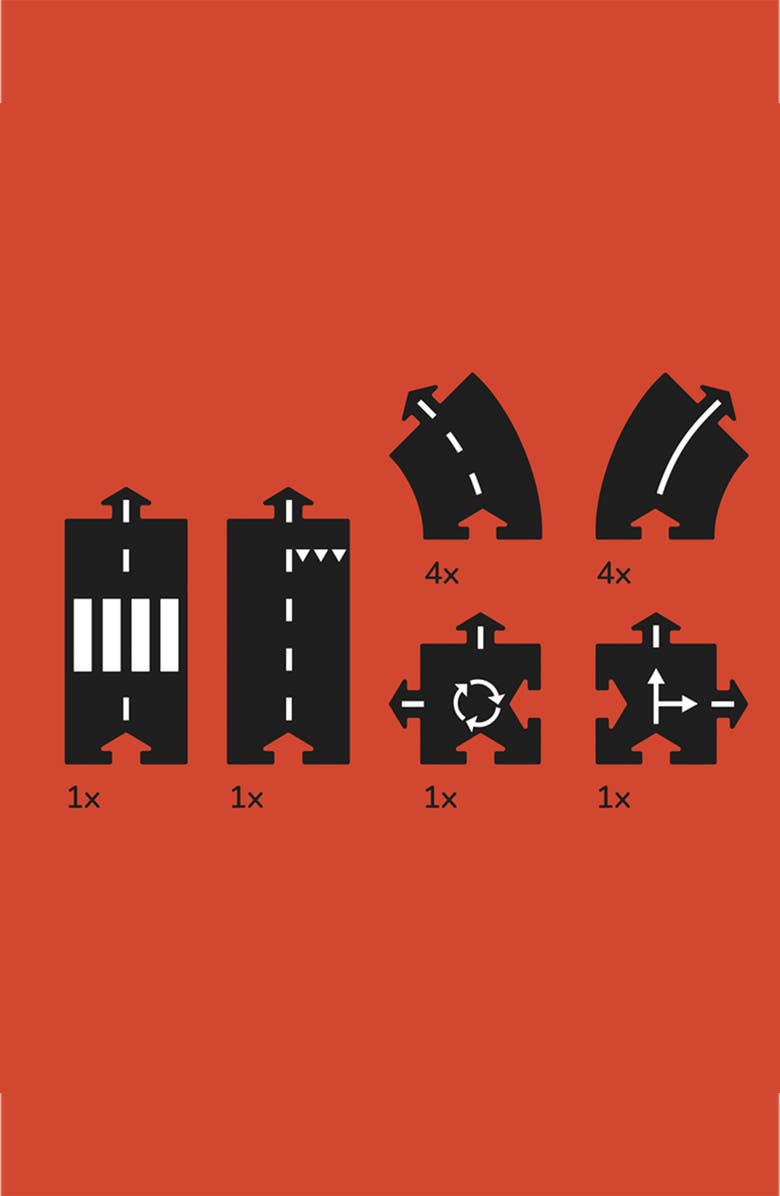 4x

4x

1x

1x

1x

1x