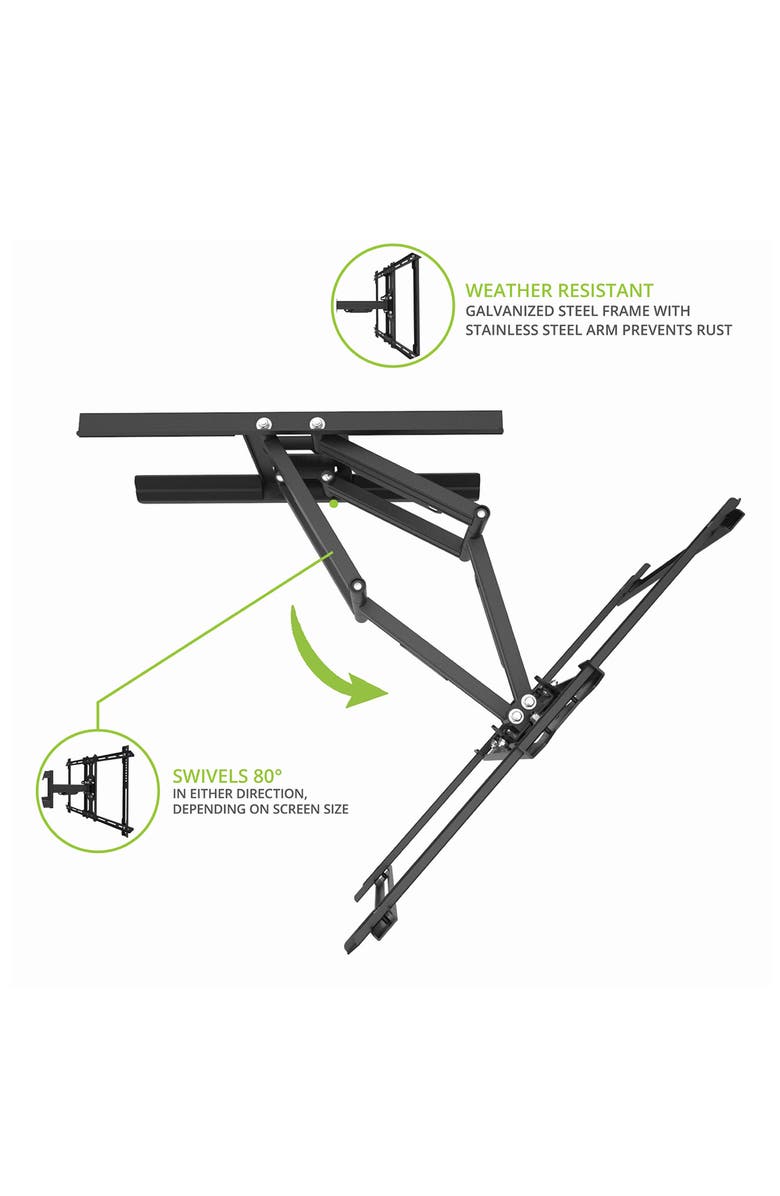 WEATHER RESISTANT
GALVANIZED STEEL FRAME WITH STAINLESS STEEL ARM PREVENTS RUST

SWIVELS 80°
IN EITHER DIRECTION, DEPENDING ON SCREEN SIZE